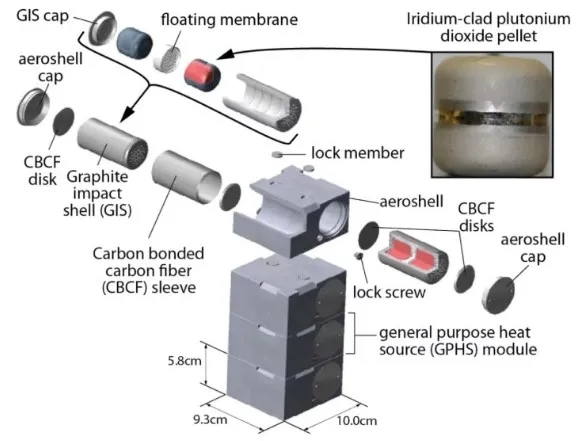 GIS cap

floating membrane

Iridium-clad plutonium dioxide pellet

aeroshell cap

CBCF disk

Graphite impact shell (GIS)

lock member

Carbon bonded carbon fiber (CBCF) sleeve

aeroshell

CBCF disks

aeroshell cap

lock screw

general purpose heat source (GPHS) module

5.8cm

9.3cm

10.0cm